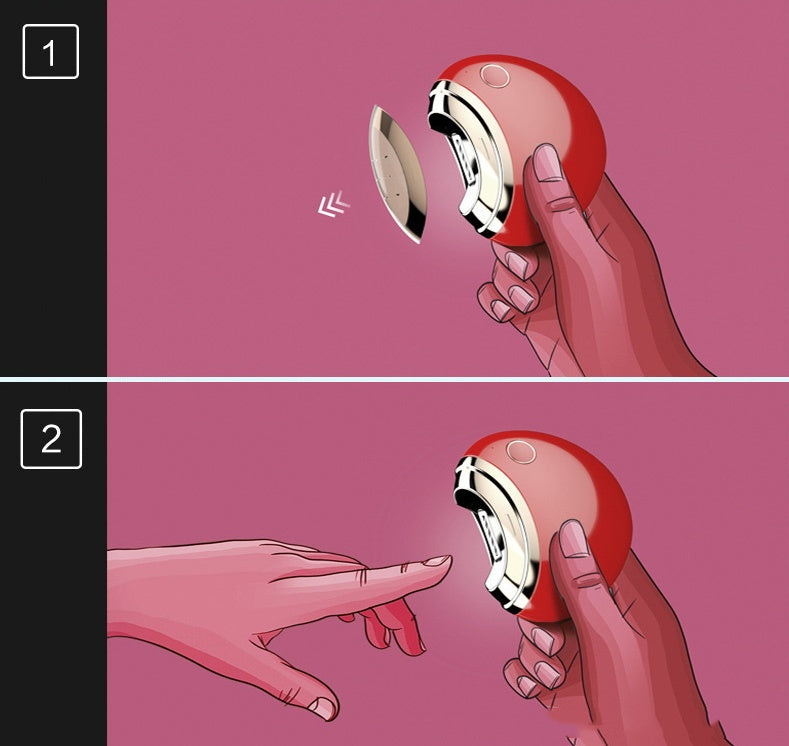 1

2